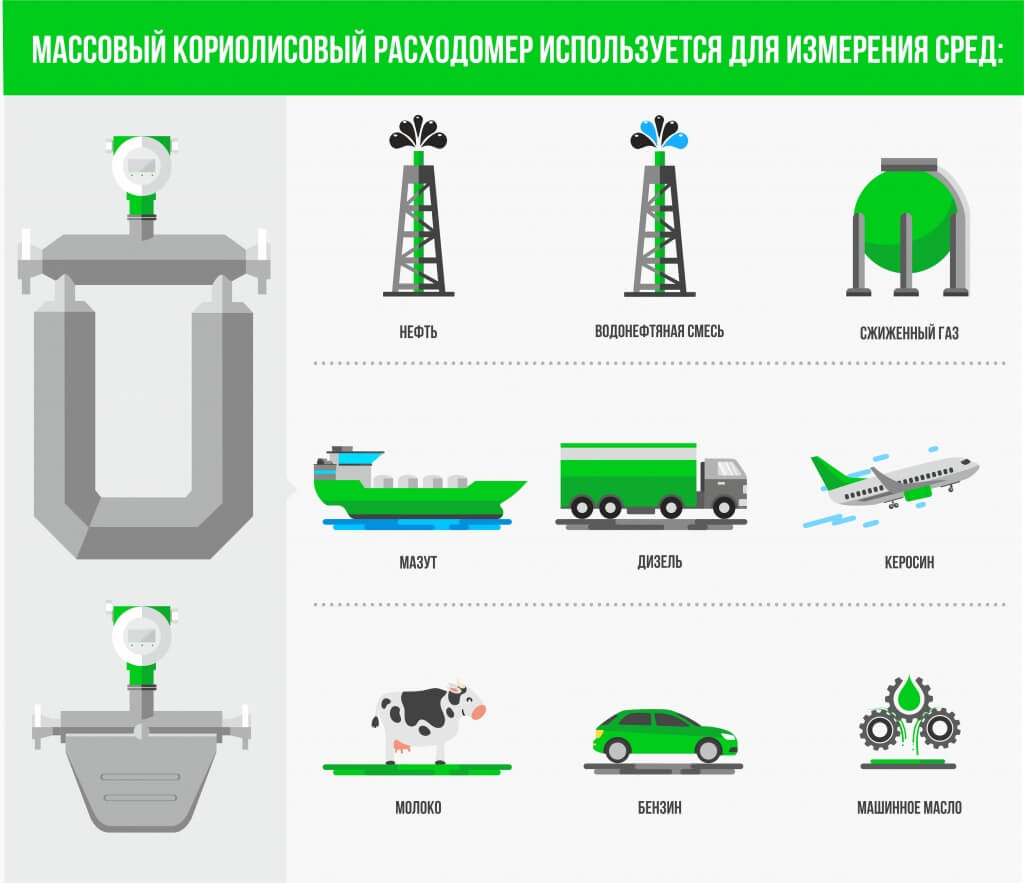 МАССОВЫЙ КОРИОЛИСОВЫЙ РАСХОДОМЕР ИСПОЛЬЗУЕТСЯ ДЛЯ ИЗМЕРЕНИЯ СРЕД:

НЕФТЬ

ВОДОНЕФТЯНАЯ СМЕСЬ

СЖИЖЕННЫЙ ГАЗ

МАЗУТ

ДИЗЕЛЬ

КЕРОСИН

МОЛОКО

БЕНЗИН

МАШИННОЕ МАСЛО